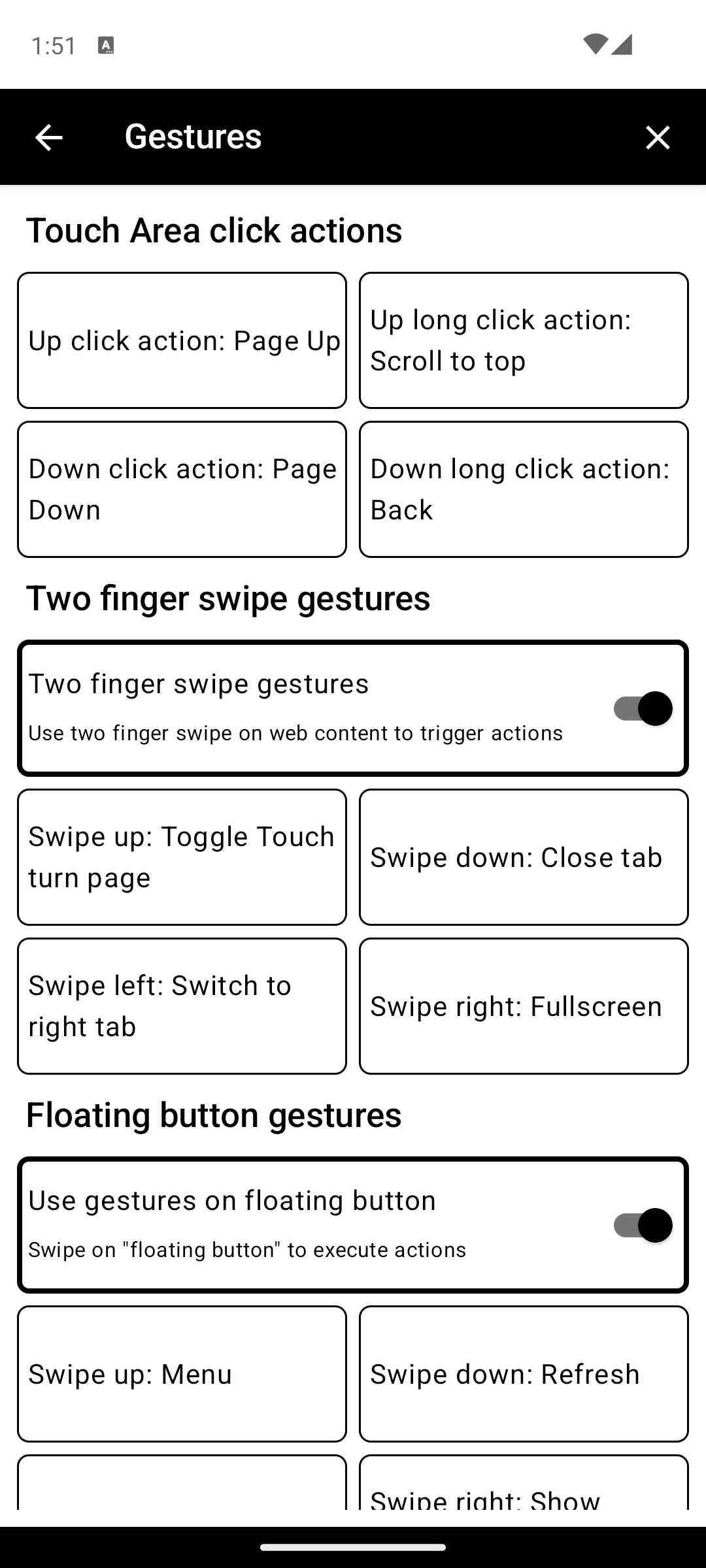 1:51

Gestures

Touch Area click actions

Up click action: Page Up

Up long click action: Scroll to top

Down click action: Page Down

Down long click action: Back

Two finger swipe gestures

Two finger swipe gestures
Use two finger swipe on web content to trigger actions

Swipe up: Toggle Touch turn page

Swipe down: Close tab

Swipe left: Switch to right tab

Swipe right: Fullscreen

Floating button gestures

Use gestures on floating button
Swipe on "floating button" to execute actions

Swipe up: Menu

Swipe down: Refresh

Swipe right: Show